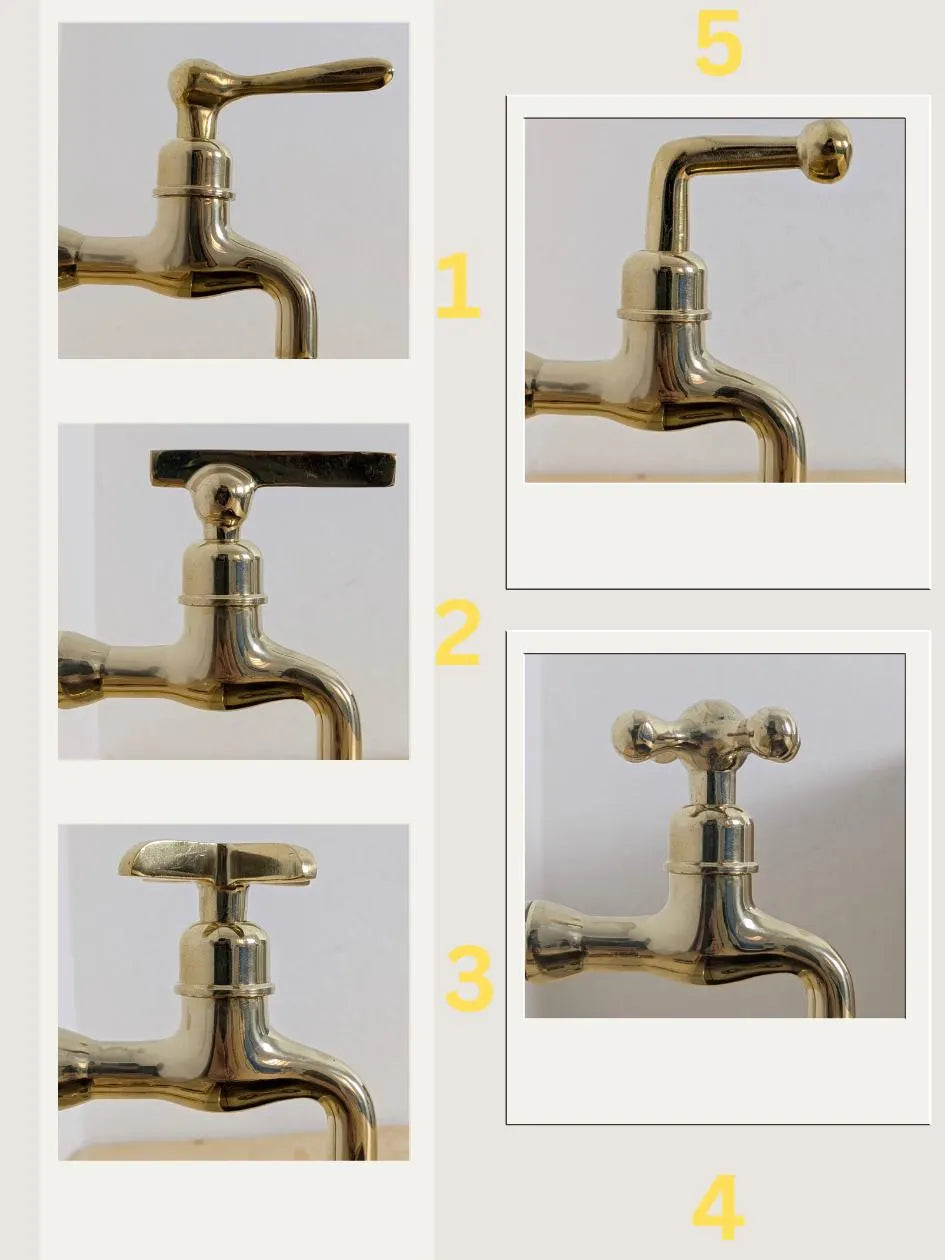 5
1
2
3
4